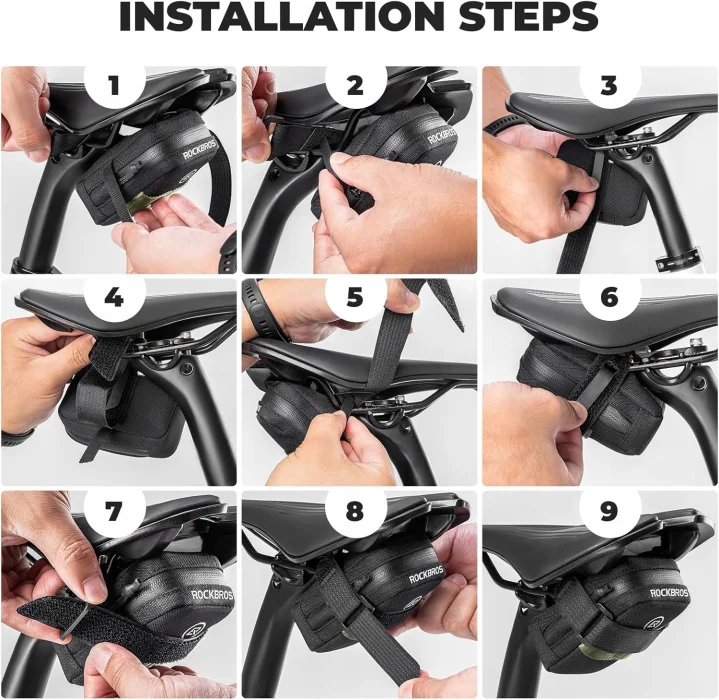 INSTALLATION STEPS

1

ROCKBROS

2

ROCKBROS

3

4

5

6

7

ROCKBROS

8

ROCKBROS

9

ROCKBROS