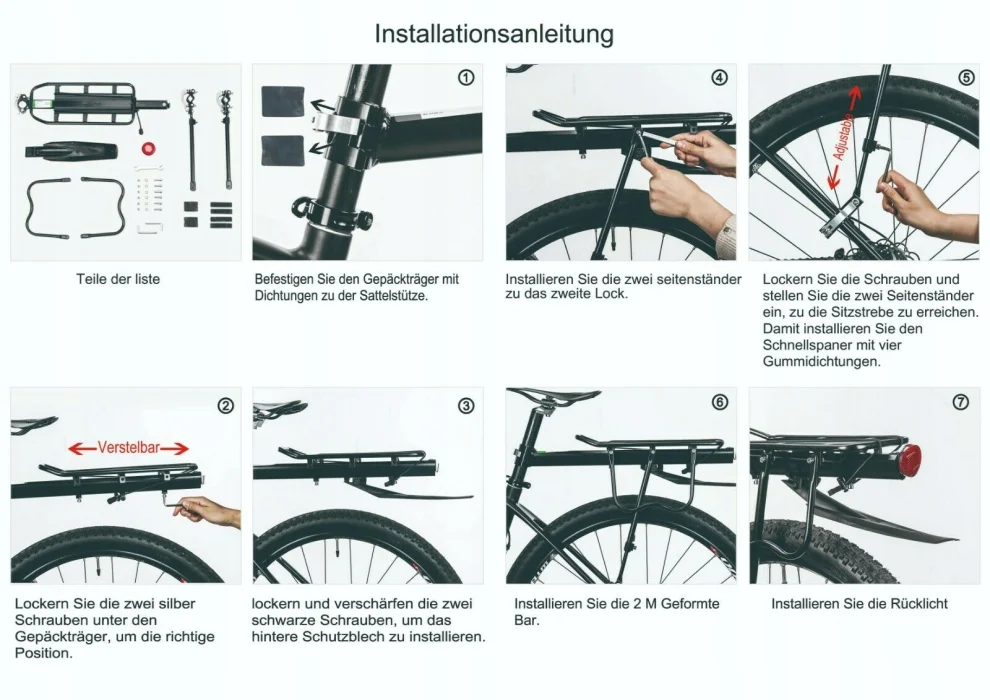 Installationsanleitung

Teile der liste

①

Befestigen Sie den Gepäckträger mit Dichtungen zu der Sattelstütze.

④

Installieren Sie die zwei seitenständer zu das zweite Lock.

⑤

Adjustable

Lockern Sie die Schrauben und stellen Sie die zwei Seitenständer ein, zu die Sitzstrebe zu erreichen. Damit installieren Sie den Schnellspaner mit vier Gummidichtungen.

②

Verstelbar

Lockern Sie die zwei silber Schrauben unter den Gepäckträger, um die richtige Position.

③

lockern und verschärfen die zwei schwarze Schrauben, um das hintere Schutzblech zu installieren.

⑥

Installieren Sie die 2 M Geformte Bar.

⑦

Installieren Sie die Rücklicht